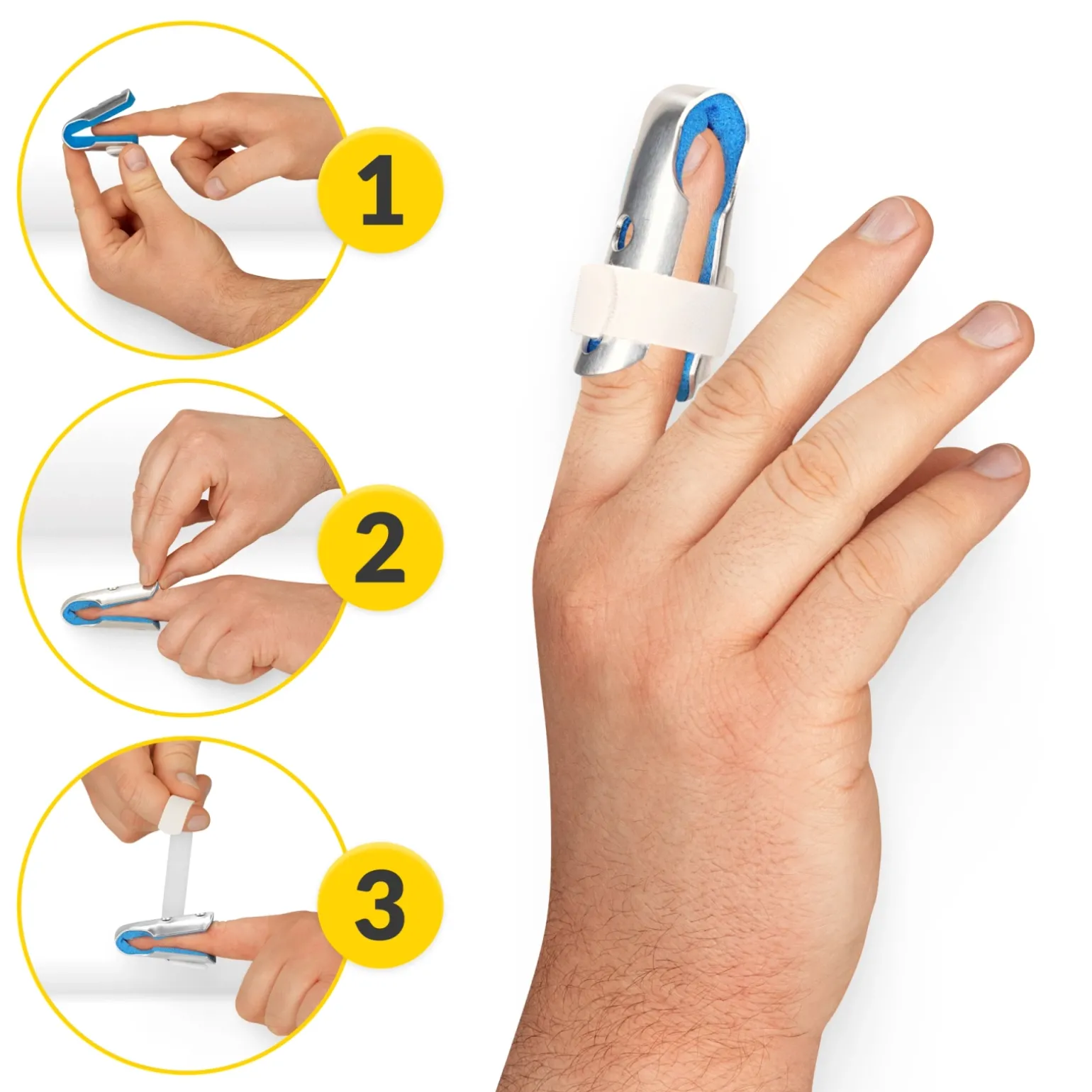 1

2

3